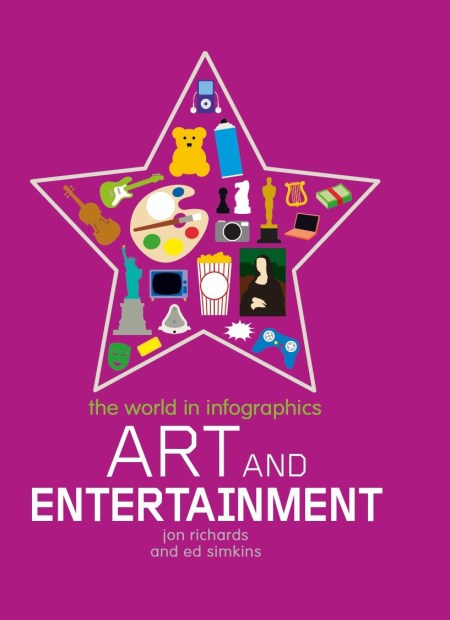 the world in infographics

ART AND ENTERTAINMENT

jon richards
and ed simkins