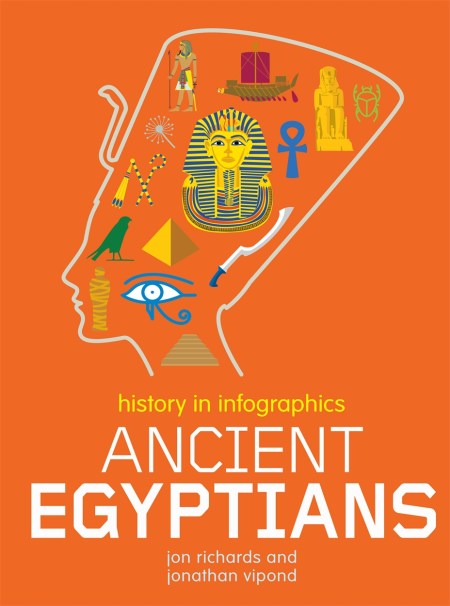 history in infographics

ANCIENT EGYPTIANS

jon richards and jonathan vipond