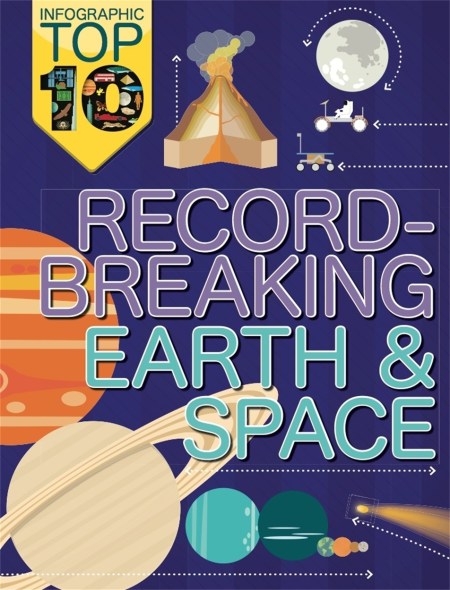 INFOGRAPHIC TOP 10

RECORD-BREAKING EARTH & SPACE