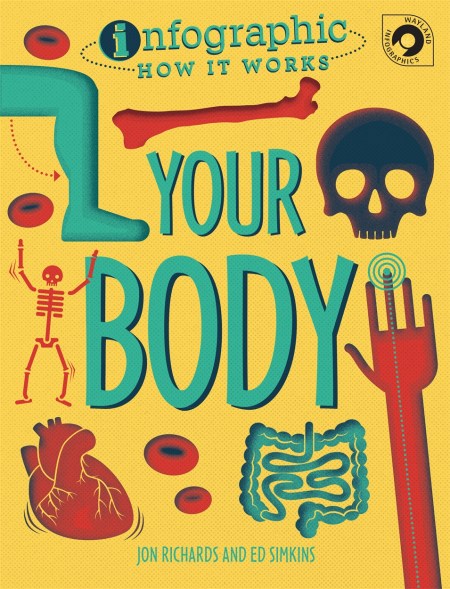 infographic
HOW IT WORKS

WAYLAND
INFOGRAPHICS

YOUR
BODY

JON RICHARDS AND ED SIMKINS